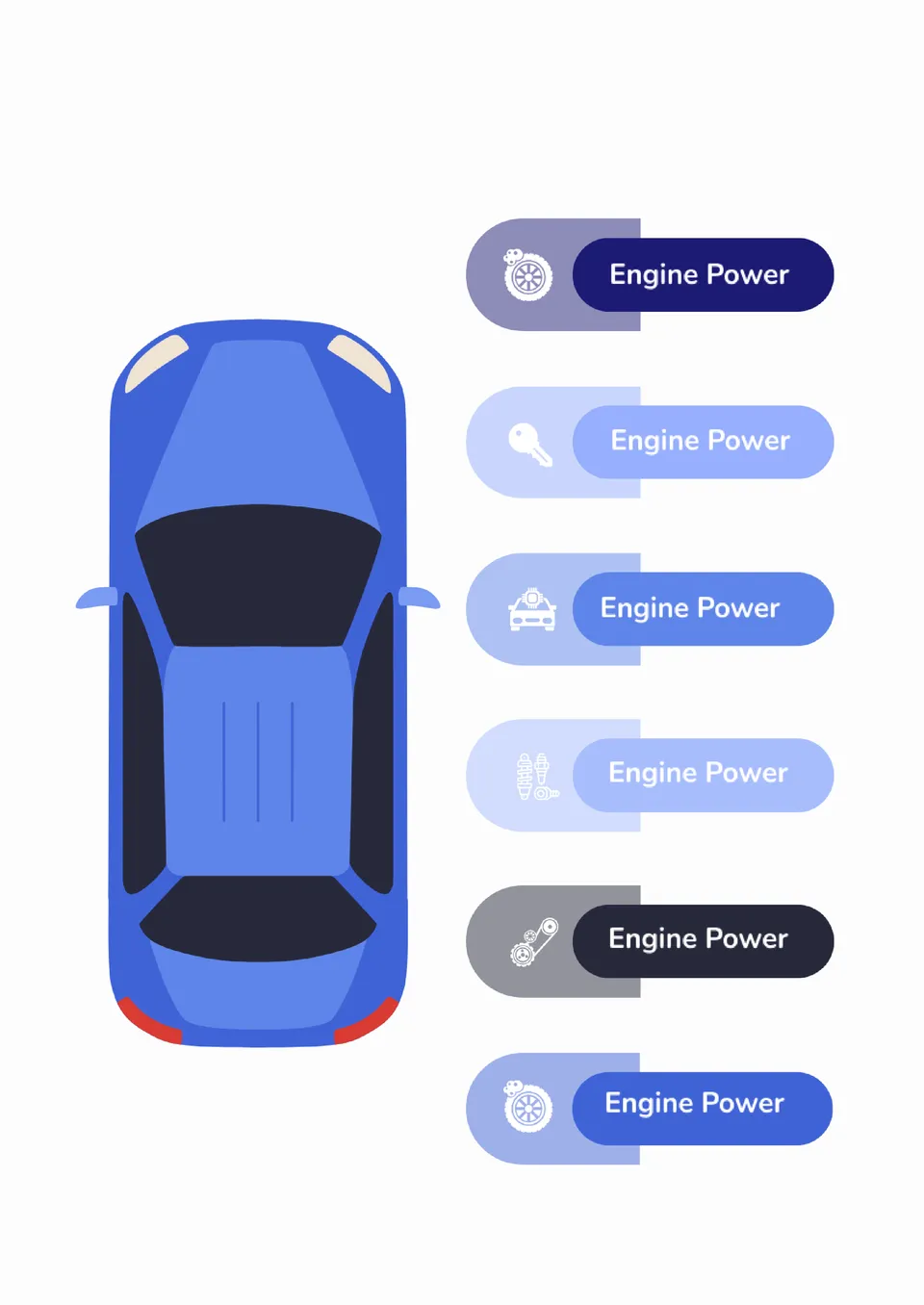 Engine Power

Engine Power

Engine Power

Engine Power

Engine Power

Engine Power