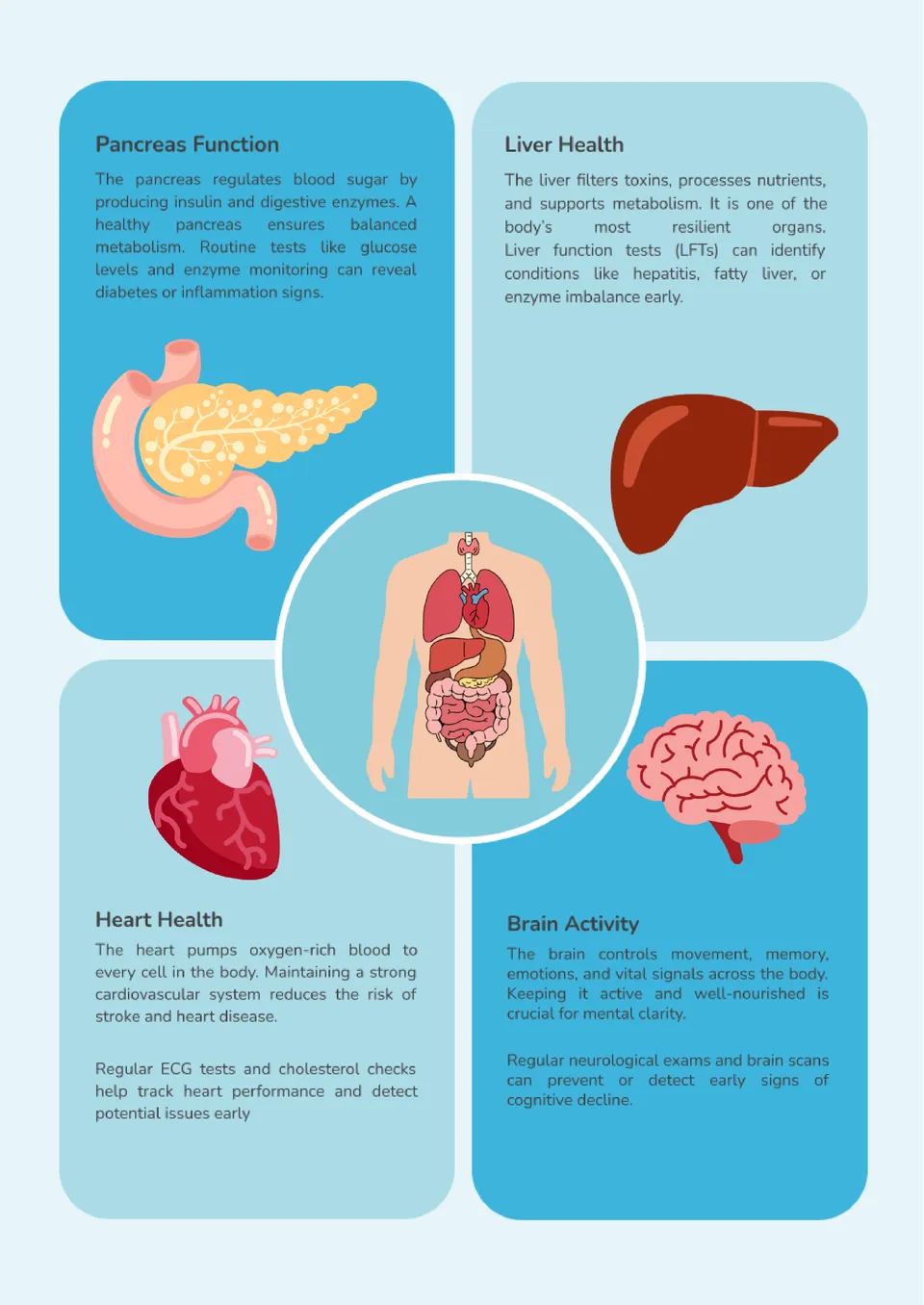 Pancreas Function

The pancreas regulates blood sugar by producing insulin and digestive enzymes. A healthy pancreas ensures balanced metabolism. Routine tests like glucose levels and enzyme monitoring can reveal diabetes or inflammation signs.

Liver Health

The liver filters toxins, processes nutrients, and supports metabolism. It is one of the body's most resilient organs. Liver function tests (LFTs) can identify conditions like hepatitis, fatty liver, or enzyme imbalance early.

Heart Health

The heart pumps oxygen-rich blood to every cell in the body. Maintaining a strong cardiovascular system reduces the risk of stroke and heart disease.

Regular ECG tests and cholesterol checks help track heart performance and detect potential issues early

Brain Activity

The brain controls movement, memory, emotions, and vital signals across the body. Keeping it active and well-nourished is crucial for mental clarity.

Regular neurological exams and brain scans can prevent or detect early signs of cognitive decline.